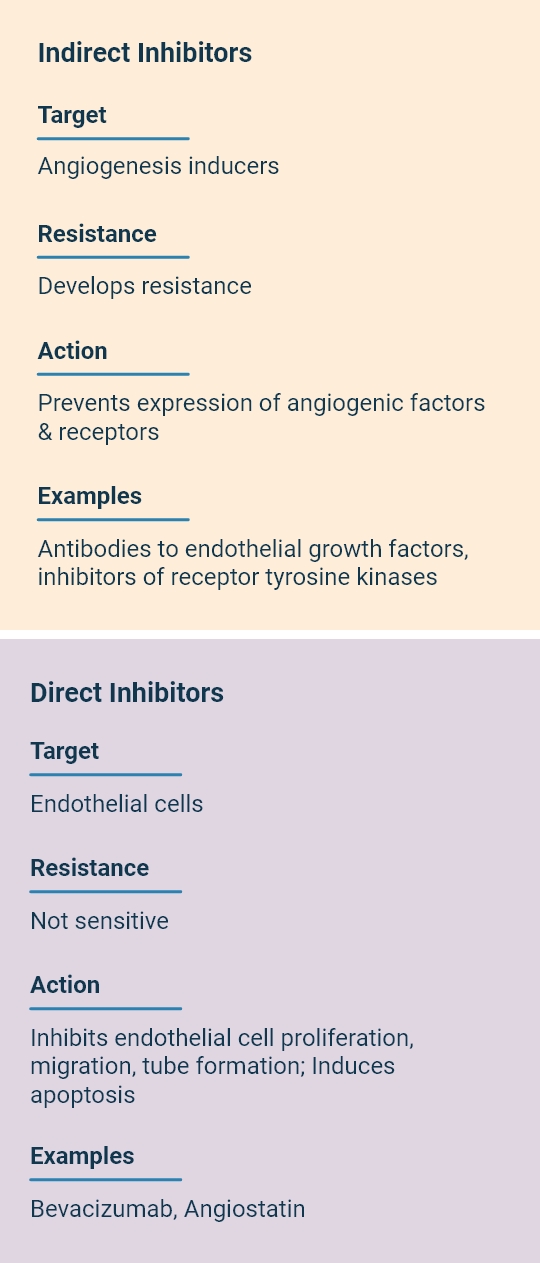 Indirect Inhibitors

Target

Angiogenesis inducers

Resistance

Develops resistance

Action

Prevents expression of angiogenic factors & receptors

Examples

Antibodies to endothelial growth factors, inhibitors of receptor tyrosine kinases

Direct Inhibitors

Target

Endothelial cells

Resistance

Not sensitive

Action

Inhibits endothelial cell proliferation, migration, tube formation; Induces apoptosis

Examples

Bevacizumab, Angiostatin