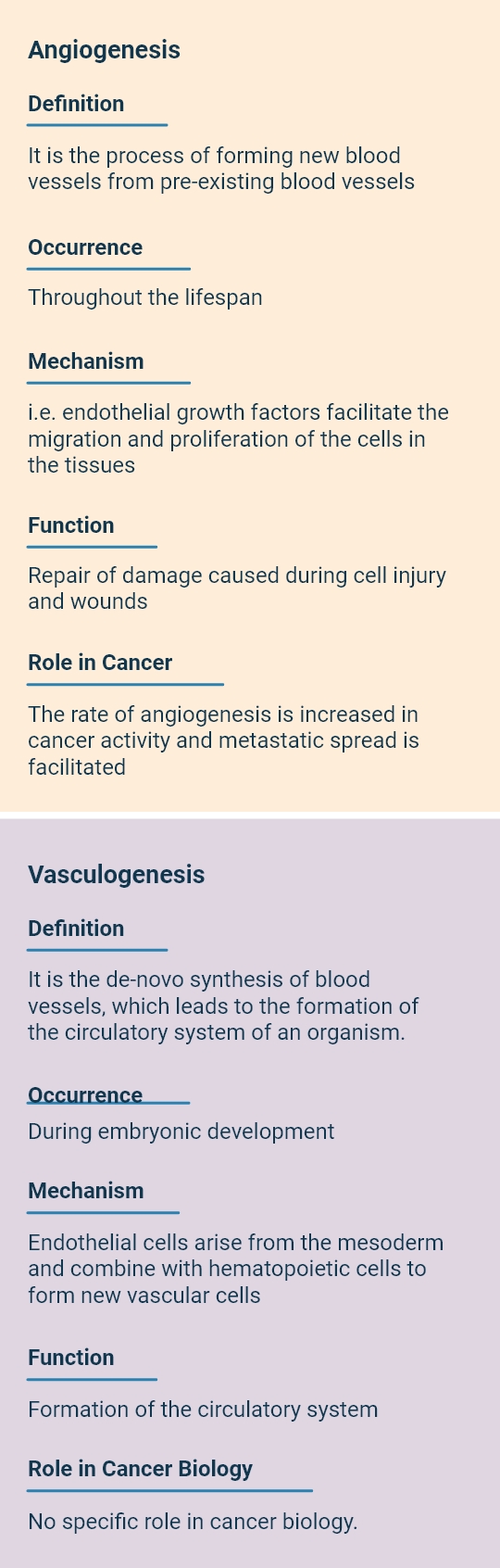 Angiogenesis

Definition

It is the process of forming new blood vessels from pre-existing blood vessels

Occurrence

Throughout the lifespan

Mechanism

i.e. endothelial growth factors facilitate the migration and proliferation of the cells in the tissues

Function

Repair of damage caused during cell injury and wounds

Role in Cancer

The rate of angiogenesis is increased in cancer activity and metastatic spread is facilitated

Vasculogenesis

Definition

It is the de-novo synthesis of blood vessels, which leads to the formation of the circulatory system of an organism.

Occurrence

During embryonic development

Mechanism

Endothelial cells arise from the mesoderm and combine with hematopoietic cells to form new vascular cells

Function

Formation of the circulatory system

Role in Cancer Biology

No specific role in cancer biology.