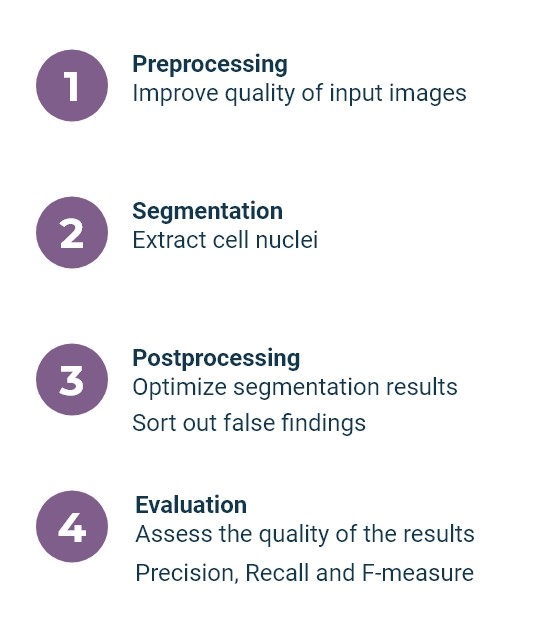 1
Preprocessing
Improve quality of input images

2
Segmentation
Extract cell nuclei

3
Postprocessing
Optimize segmentation results
Sort out false findings

4
Evaluation
Assess the quality of the results
Precision, Recall and F-measure