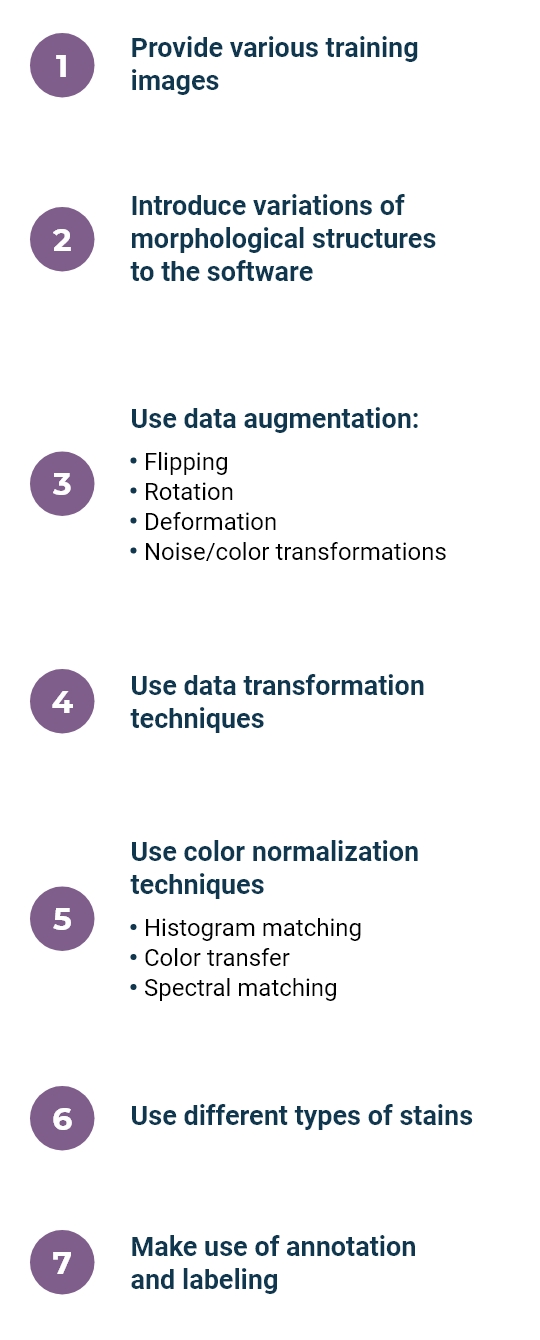 1
Provide various training images

2
Introduce variations of morphological structures to the software

3
Use data augmentation:
• Flipping
• Rotation
• Deformation
• Noise/color transformations

4
Use data transformation techniques

5
Use color normalization techniques
• Histogram matching
• Color transfer
• Spectral matching

6
Use different types of stains

7
Make use of annotation and labeling