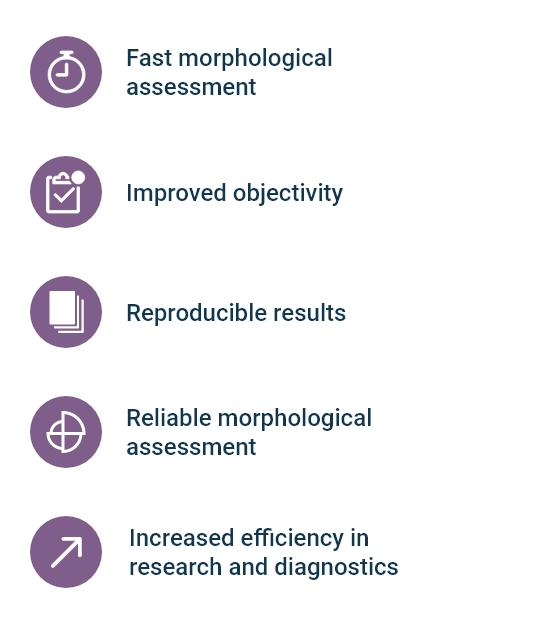 Fast morphological assessment

Improved objectivity

Reproducible results

Reliable morphological assessment

Increased efficiency in research and diagnostics